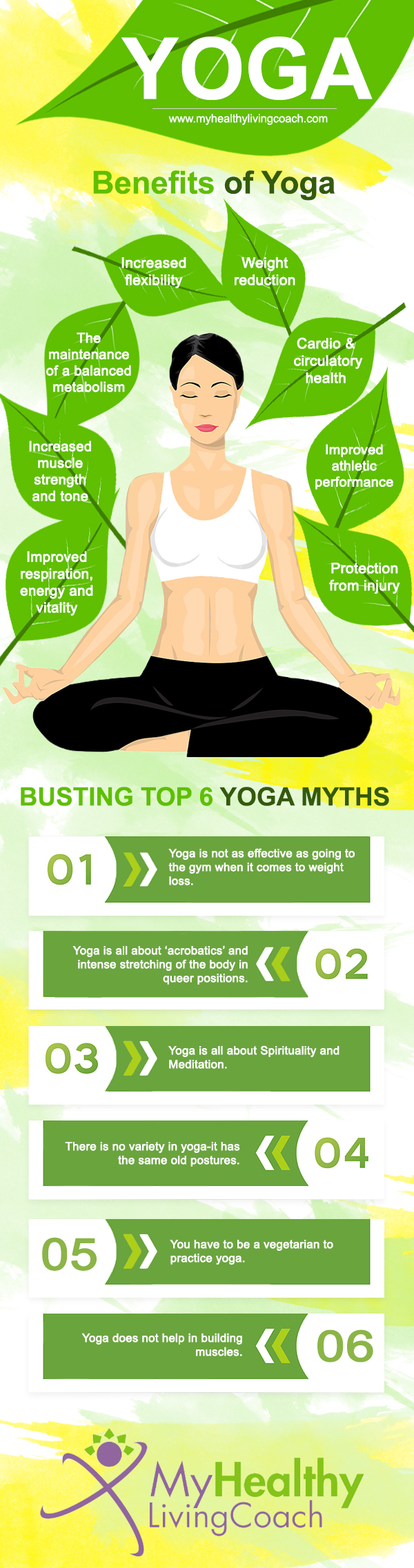 YOGA

www.myhealthylivingcoach.com

Benefits of Yoga

Increased flexibility

Weight reduction

The maintenance of a balanced metabolism

Cardio & circulatory health

Increased muscle strength and tone

Improved athletic performance

Improved respiration, energy and vitality

Protection from injury

BUSTING TOP 6 YOGA MYTHS

01 Yoga is not as effective as going to the gym when it comes to weight loss.

Yoga is all about 'acrobatics' and intense stretching of the body in queer positions. 02

03 Yoga is all about Spirituality and Meditation.

There is no variety in yoga-it has the same old postures. 04

05 You have to be a vegetarian to practice yoga.

Yoga does not help in building muscles. 06

MyHealthy LivingCoach